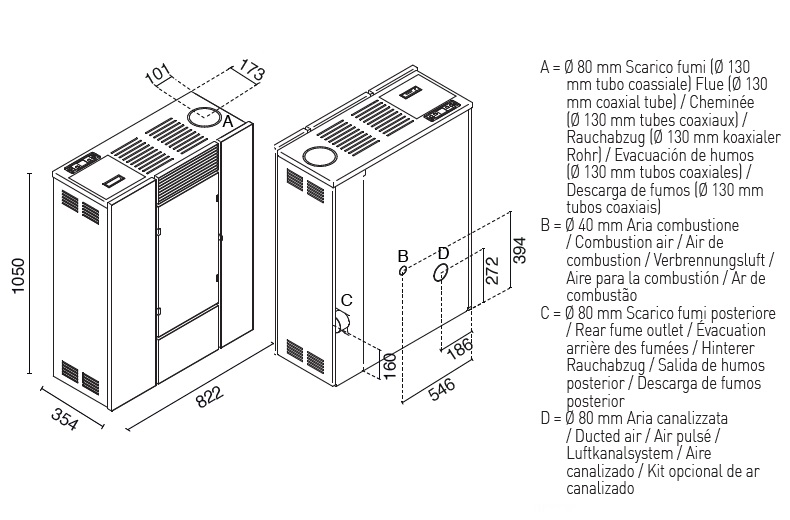 101
173
A
1050
354
822
B
D
C
394
272
160
186
546

A = Ø 80 mm Scarico fumi (Ø 130 mm tubo coassiale) Flue (Ø 130 mm coaxial tube) / Cheminée (Ø 130 mm tubes coaxiaux) / Rauchabzug (Ø 130 mm koaxialer Rohr) / Evacuación de humos (Ø 130 mm tubos coaxiales) / Descarga de fumos (Ø 130 mm tubos coaxiais)
B = Ø 40 mm Aria combustione / Combustion air / Air de combustion / Verbrennungsluft / Aire para la combustión / Ar de combustão
C = Ø 80 mm Scarico fumi posteriore / Rear fume outlet / Évacuation arrière des fumées / Hinterer Rauchabzug / Salida de humos posterior / Descarga de fumos posterior
D = Ø 80 mm Aria canalizzata / Ducted air / Air pulsé / Luftkanalsystem / Aire canalizado / Kit opcional de ar canalizado