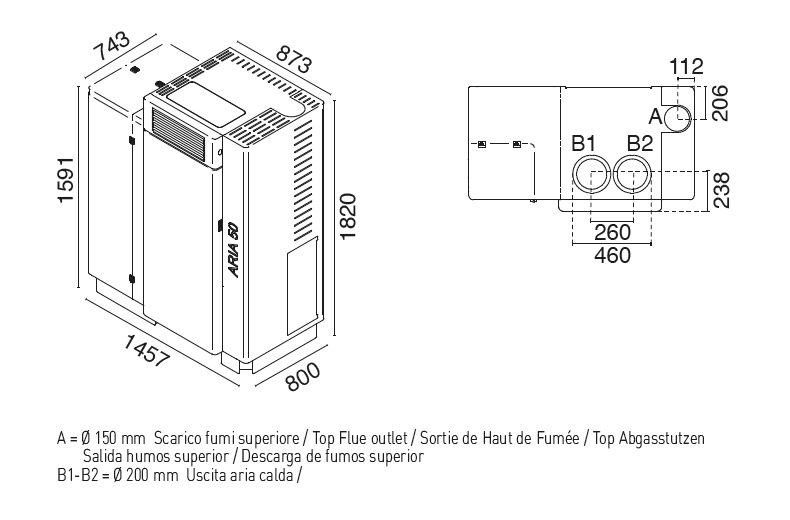 743
873
1591
1820
ARIA 50
1457
800
112
206
A
B1
B2
238
260
460

A = Ø 150 mm Scarico fumi superiore / Top Flue outlet / Sortie de Haut de Fumée / Top Abgasstutzen Salida humos superior / Descarga de fumos superior
B1-B2 = Ø 200 mm Uscita aria calda /