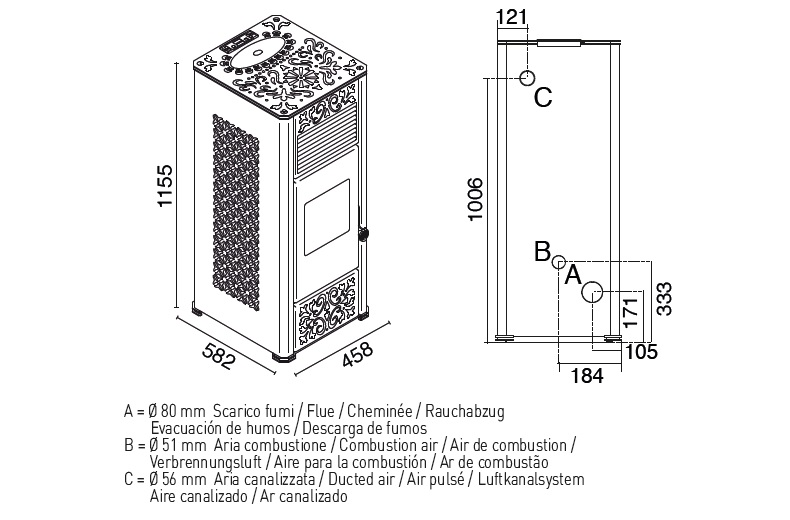 1155

582

458

121

C

1006

B

A

333

171

105

184

A = Ø 80 mm Scarico fumi / Flue / Cheminée / Rauchabzug
Evacuación de humos / Descarga de fumos
B = Ø 51 mm Aria combustione / Combustion air / Air de combustion /
Verbrennungsluft / Aire para la combustión / Ar de combustão
C = Ø 56 mm Aria canalizzata / Ducted air / Air pulsé / Luftkanalsystem
Aire canalizado / Ar canalizado